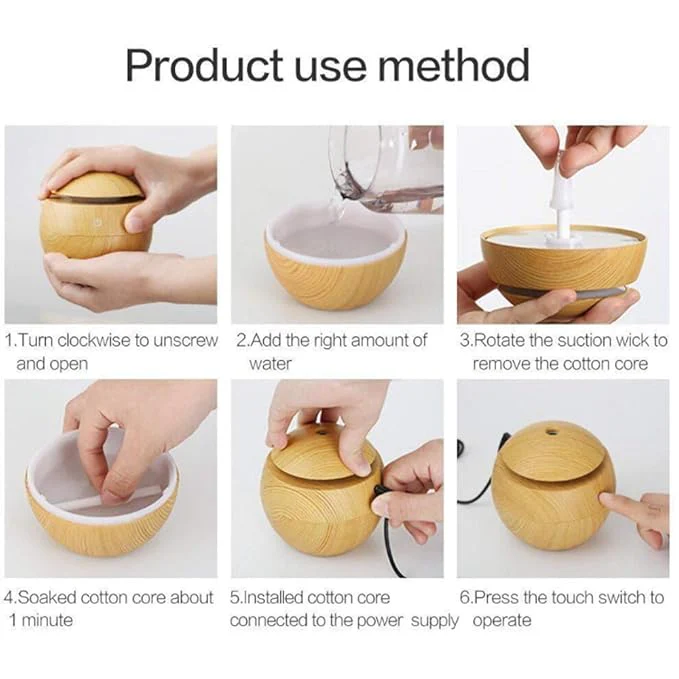 Product use method

1.Turn clockwise to unscrew and open

2.Add the right amount of water

3.Rotate the suction wick to remove the cotton core

4.Soaked cotton core about 1 minute

5.Installed cotton core connected to the power supply

6.Press the touch switch to operate