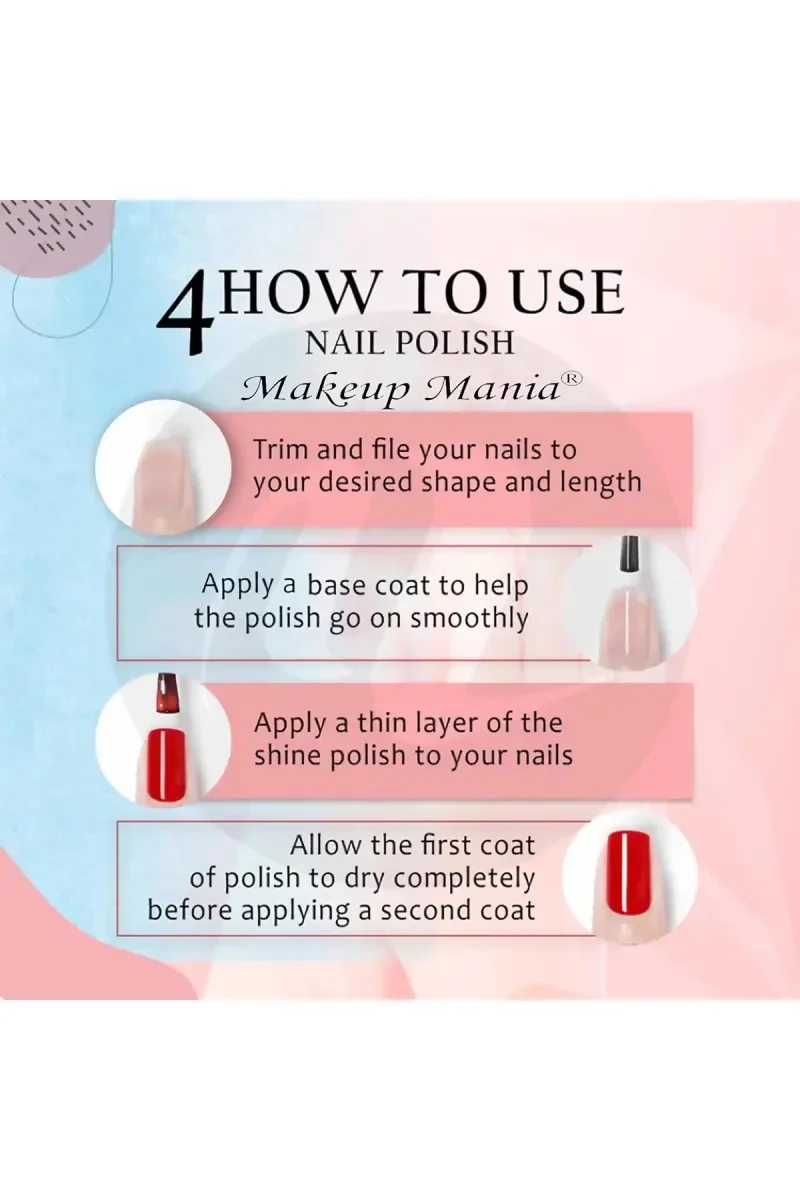 4 HOW TO USE
NAIL POLISH
Makeup Mania®

Trim and file your nails to your desired shape and length

Apply a base coat to help the polish go on smoothly

Apply a thin layer of the shine polish to your nails

Allow the first coat of polish to dry completely before applying a second coat