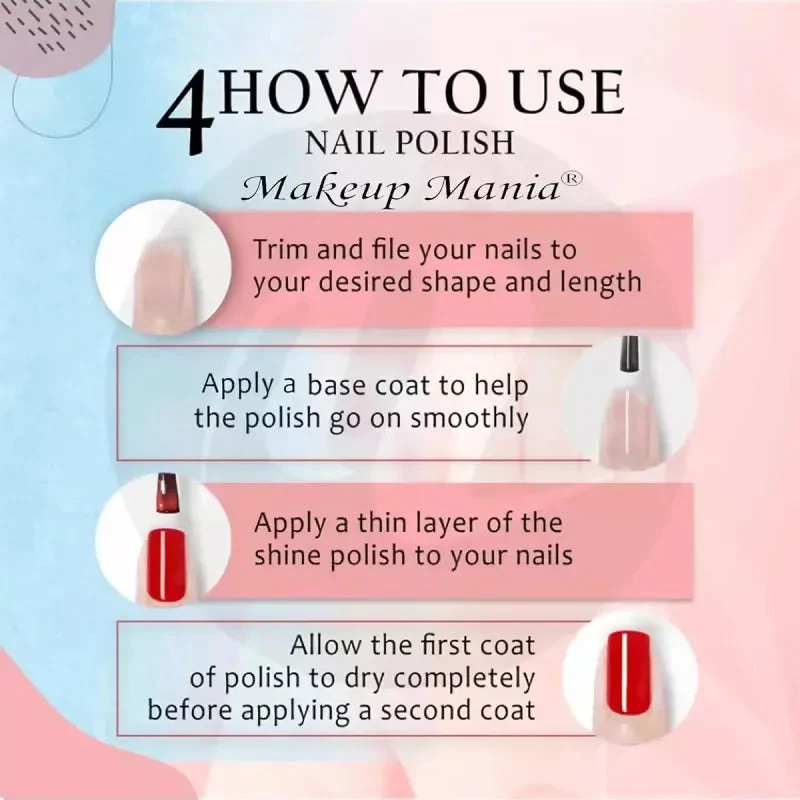 4 HOW TO USE
NAIL POLISH
Makeup Mania®

Trim and file your nails to your desired shape and length

Apply a base coat to help the polish go on smoothly

Apply a thin layer of the shine polish to your nails

Allow the first coat of polish to dry completely before applying a second coat